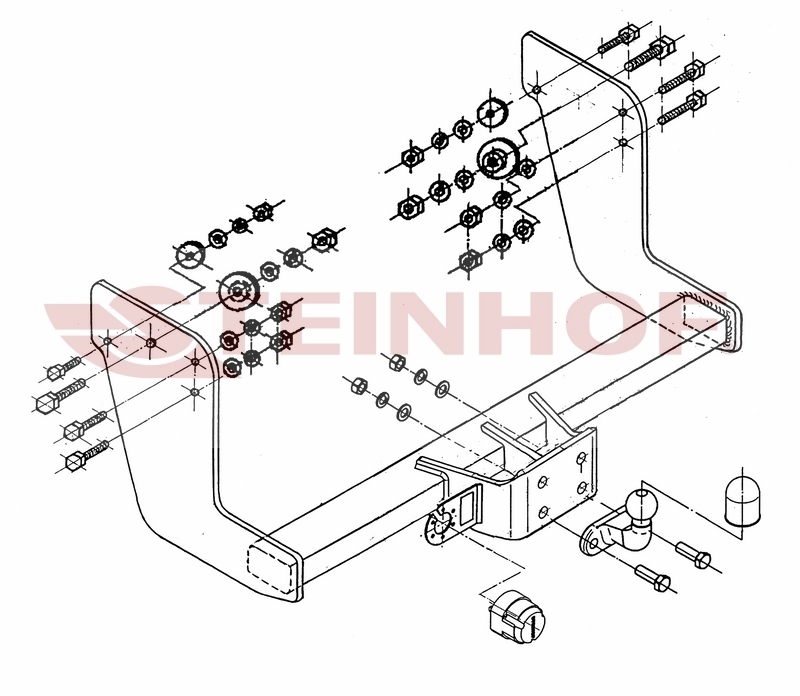 STEINHOF